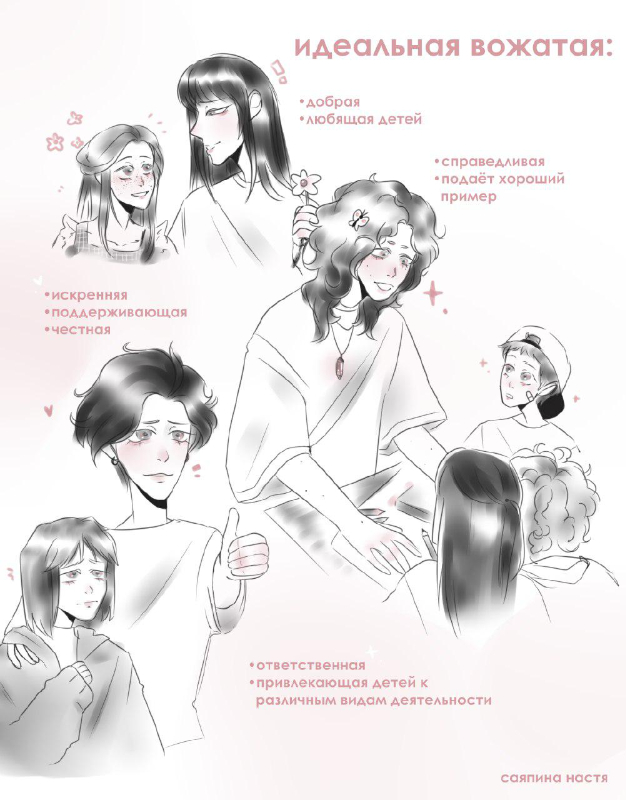 идеальная вожатая:

•добрая
•любящая детей

•справедливая
•подаёт хороший пример

•искренняя
•поддерживающая
•честная

•ответственная
•привлекающая детей к различным видам деятельности

саяпина настя